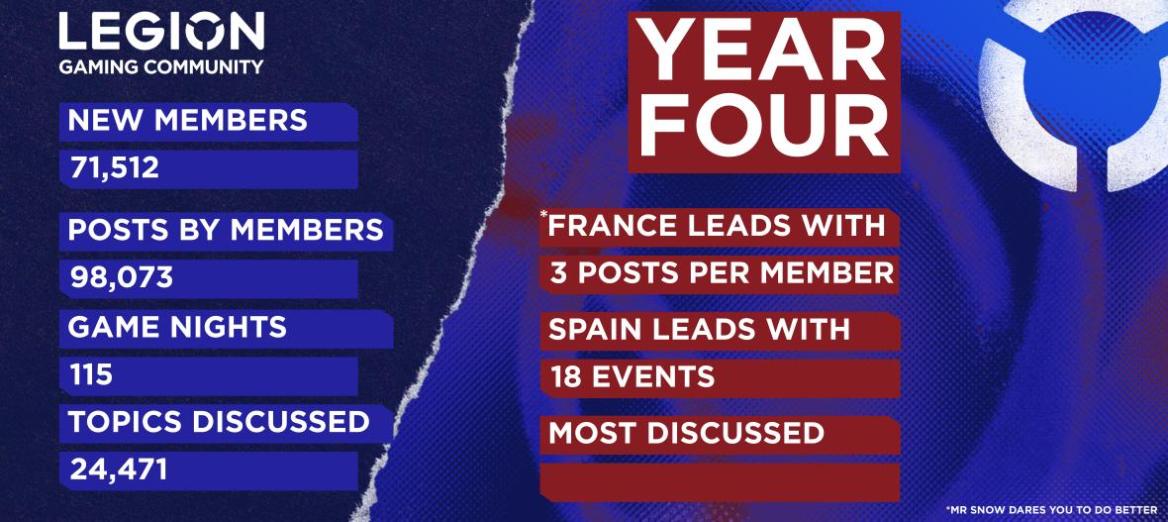 LEGION
GAMING COMMUNITY

NEW MEMBERS
71,512

POSTS BY MEMBERS
98,073

GAME NIGHTS
115

TOPICS DISCUSSED
24,471

YEAR FOUR

*FRANCE LEADS WITH
3 POSTS PER MEMBER

SPAIN LEADS WITH
18 EVENTS

MOST DISCUSSED

*MR SNOW DARES YOU TO DO BETTER