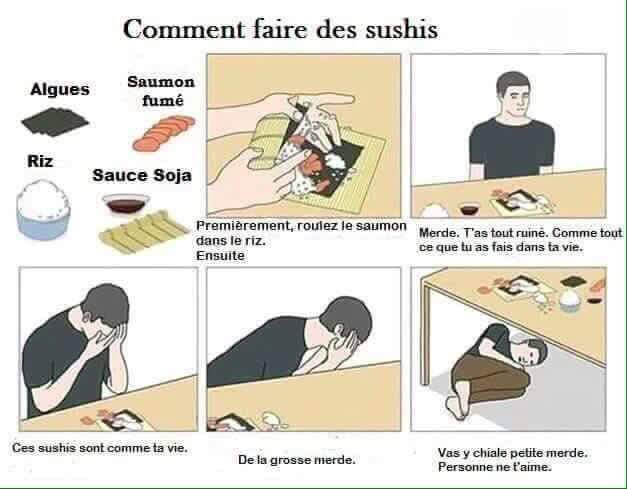 Comment faire des sushis

Algues

Saumon fumé

Riz

Sauce Soja

Premièrement, roulez le saumon dans le riz.
Ensuite

Merde. T'as tout ruiné. Comme tout ce que tu as fais dans ta vie.

Ces sushis sont comme ta vie.

De la grosse merde.

Vas y chiale petite merde.
Personne ne t'aime.