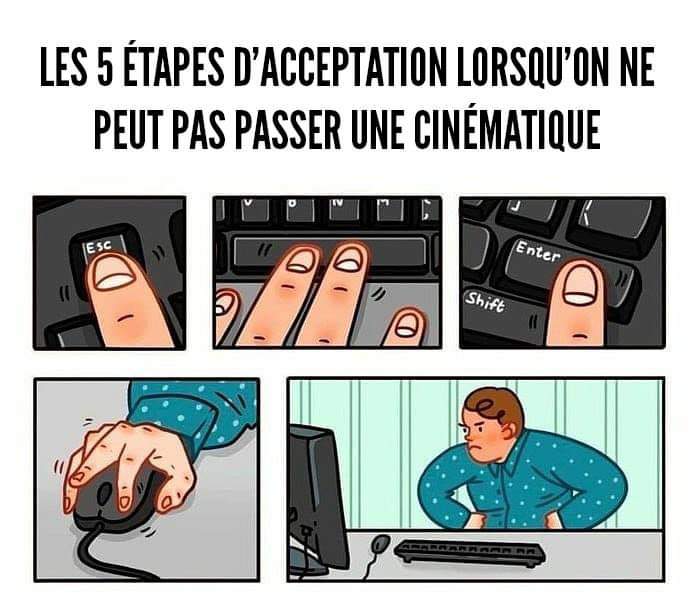 LES 5 ÉTAPES D'ACCEPTATION LORSQU'ON NE PEUT PAS PASSER UNE CINÉMATIQUE

Esc

Enter

Shift