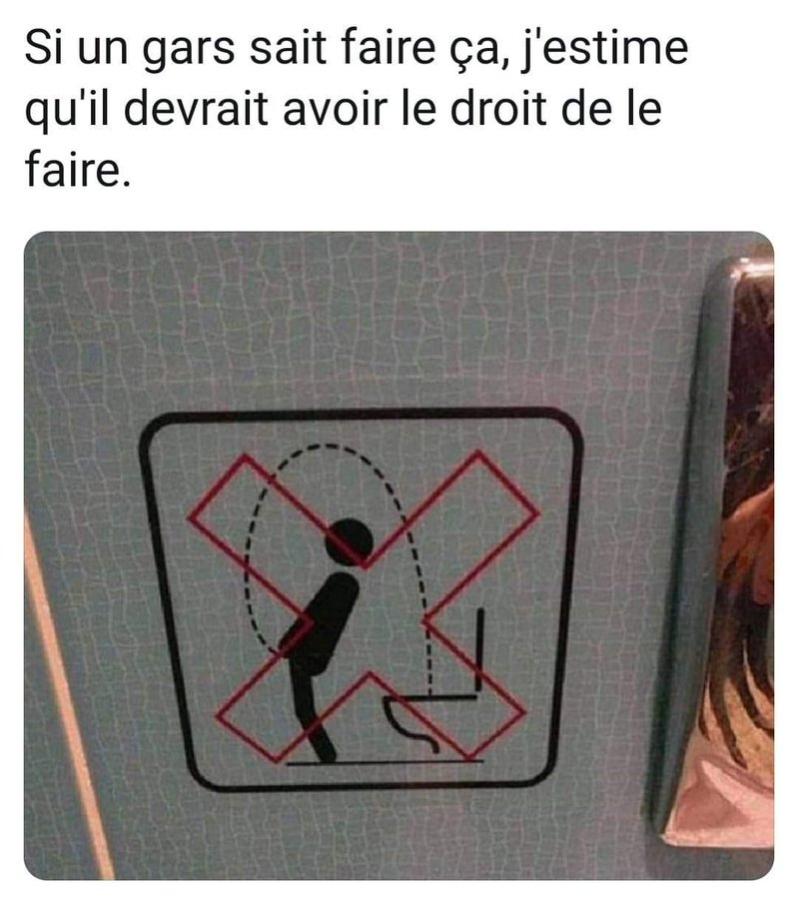 Si un gars sait faire ça, j'estime qu'il devrait avoir le droit de le faire.